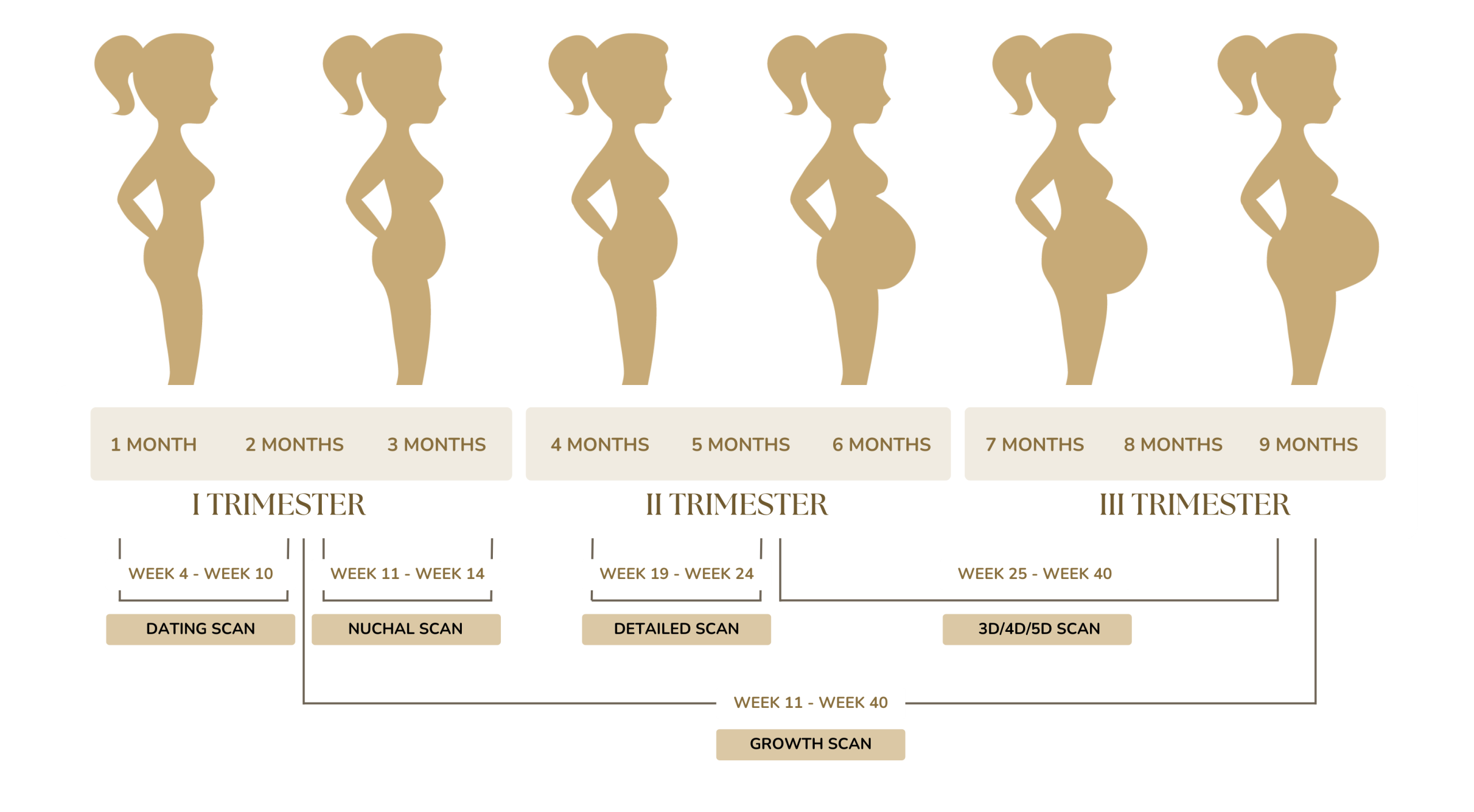 1 MONTH 2 MONTHS 3 MONTHS

4 MONTHS 5 MONTHS 6 MONTHS

7 MONTHS 8 MONTHS 9 MONTHS

I TRIMESTER

II TRIMESTER

III TRIMESTER

WEEK 4 - WEEK 10

DATING SCAN

WEEK 11 - WEEK 14

NUCHAL SCAN

WEEK 19 - WEEK 24

DETAILED SCAN

WEEK 25 - WEEK 40

3D/4D/5D SCAN

WEEK 11 - WEEK 40

GROWTH SCAN